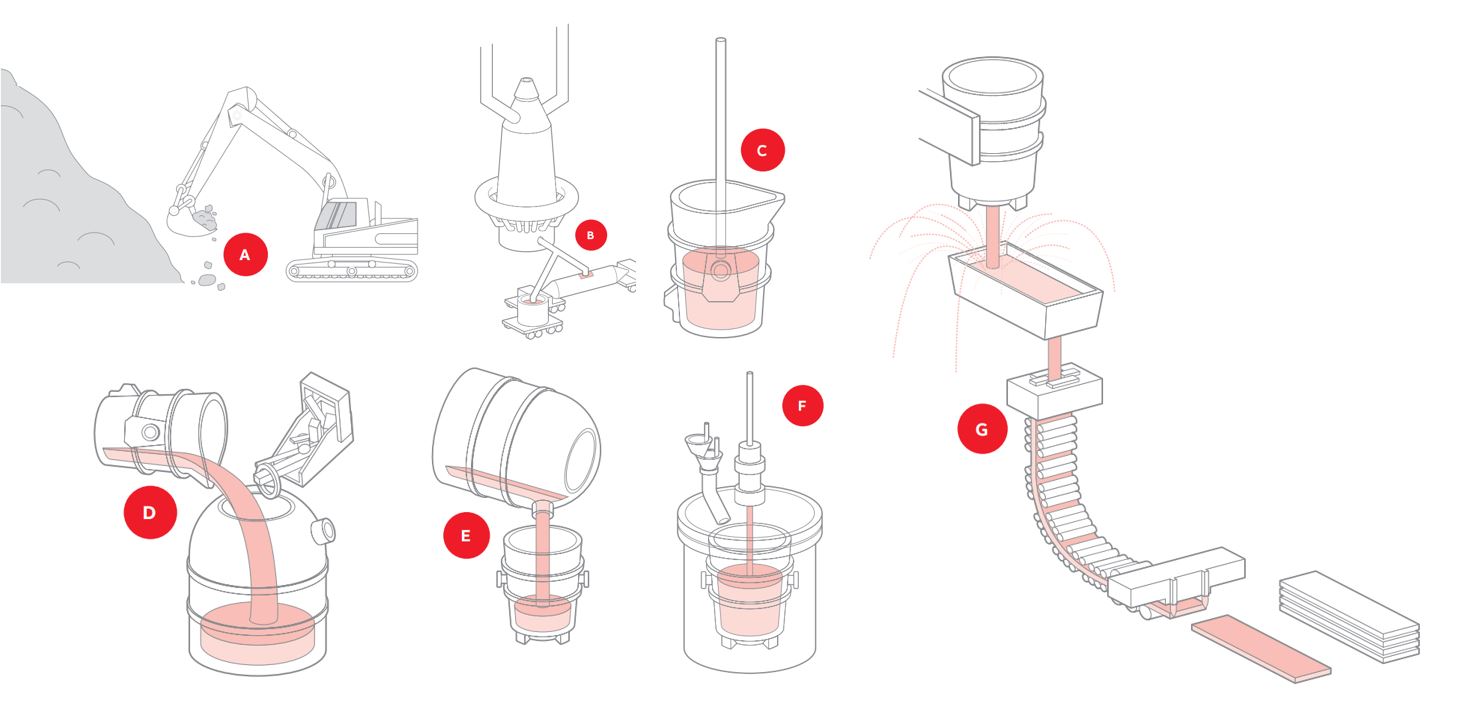 A

B

C

D

E

F

G